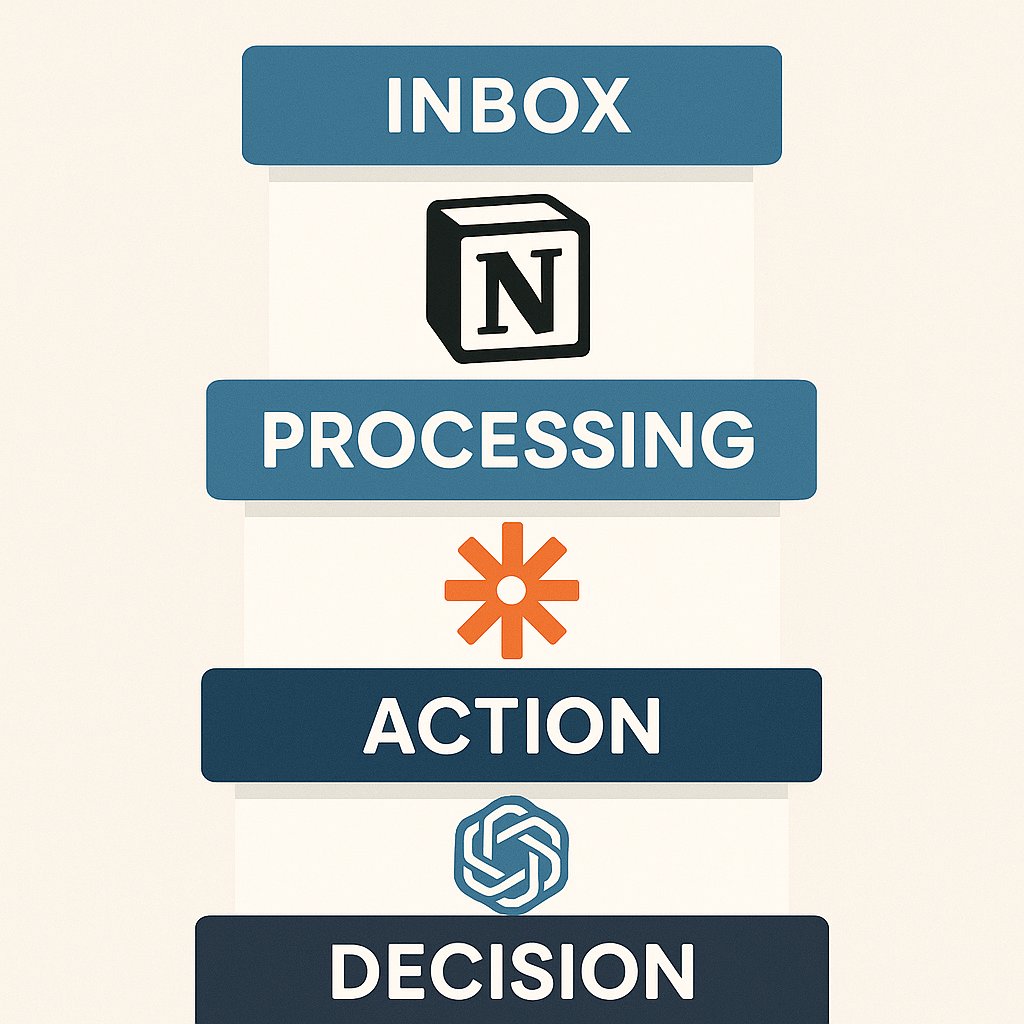 INBOX

N

PROCESSING

ACTION

DECISION